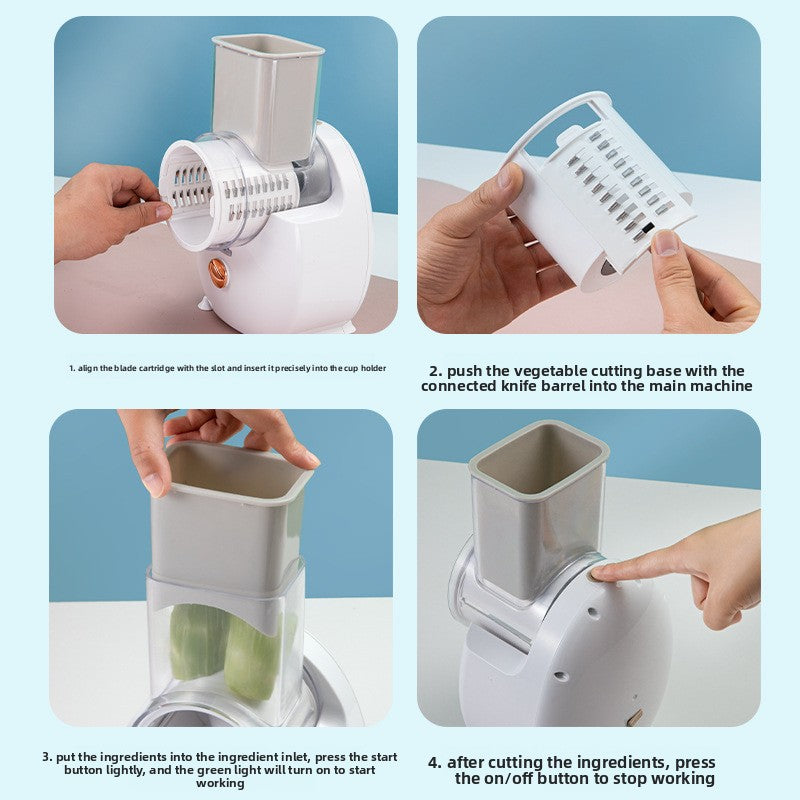 1. align the blade cartridge with the slot and insert it precisely into the cup holder

2. push the vegetable cutting base with the connected knife barrel into the main machine

3. put the ingredients into the ingredient inlet, press the start button lightly, and the green light will turn on to start working

4. after cutting the ingredients, press the on/off button to stop working