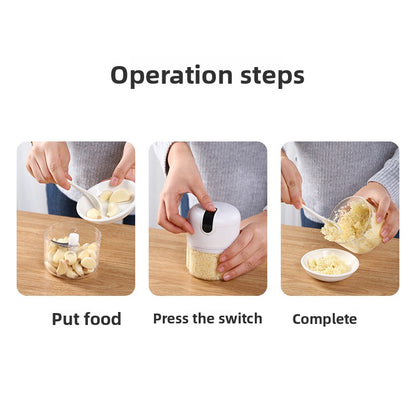 Operation steps

Put food

Press the switch

Complete